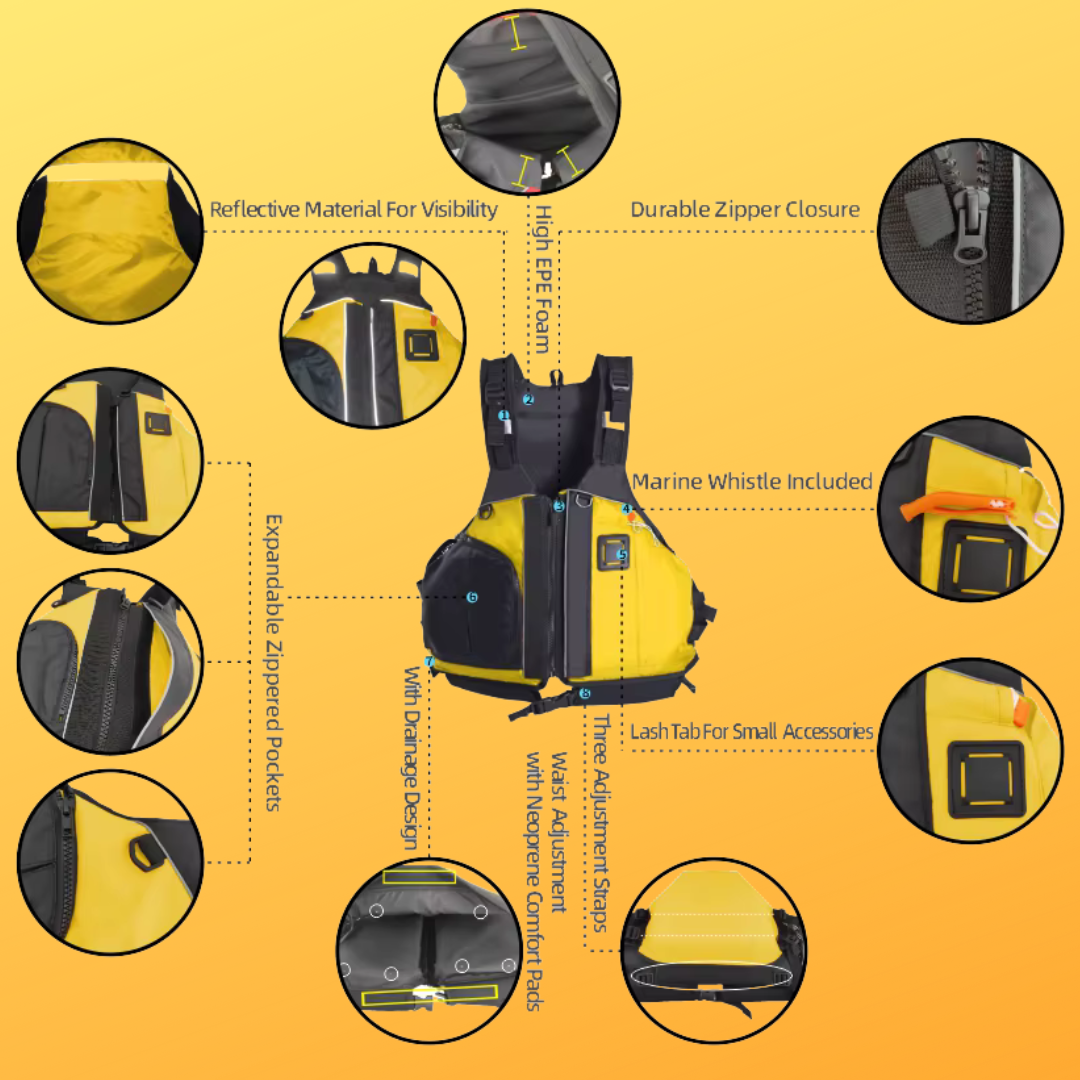 Reflective Material For Visibility

High EPE Foam

Durable Zipper Closure

Marine Whistle Included

Expandable Zippered Pockets

With Drainage Design

Waist Adjustment with Neoprene Comfort Pads

Three Adjustment Straps

Lash Tab For Small Accessories

1
2
3
4
5
6
7
8