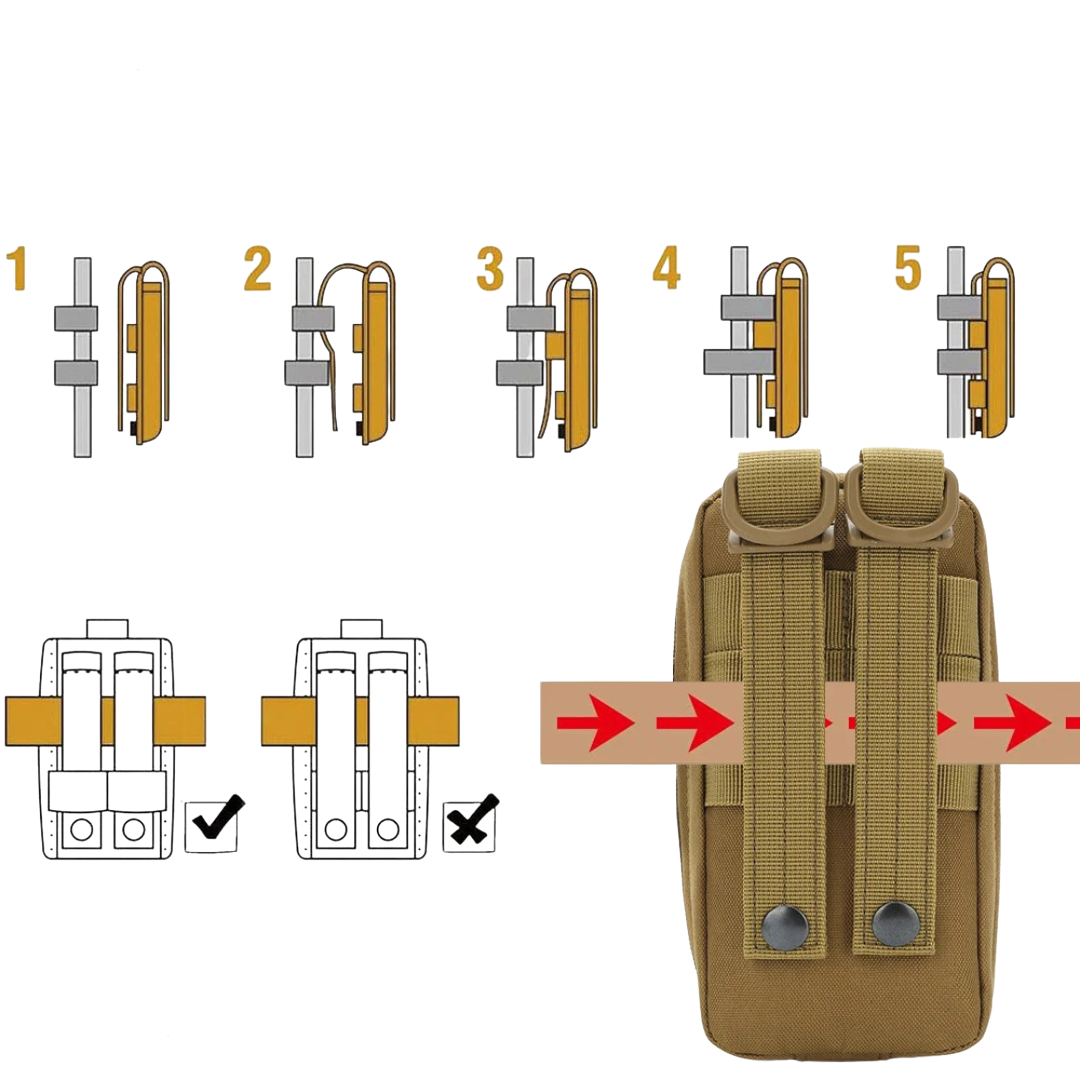 1

2

3

4

5